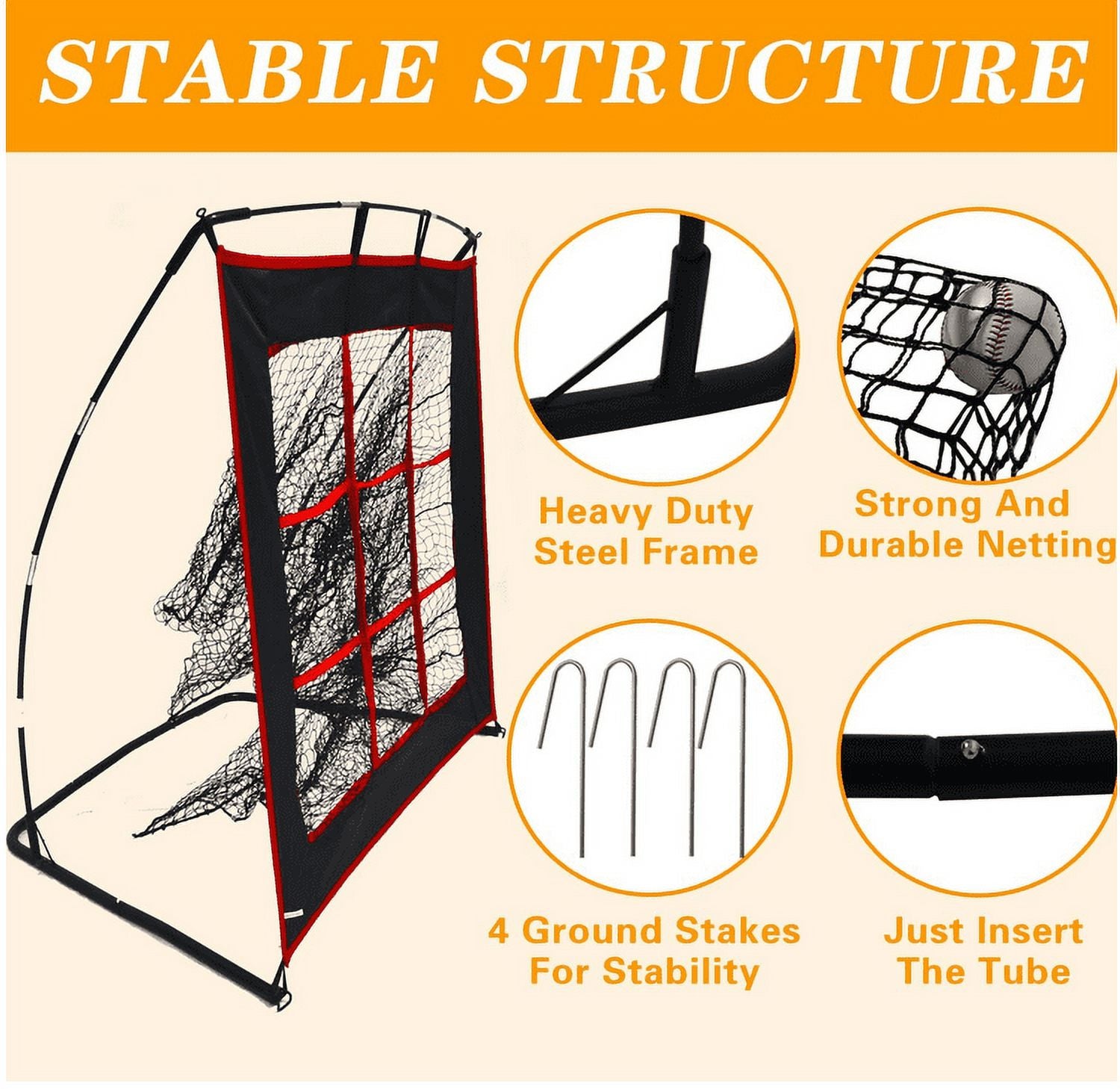 STABLE STRUCTURE

Heavy Duty Steel Frame

Strong And Durable Netting

4 Ground Stakes For Stability

Just Insert The Tube