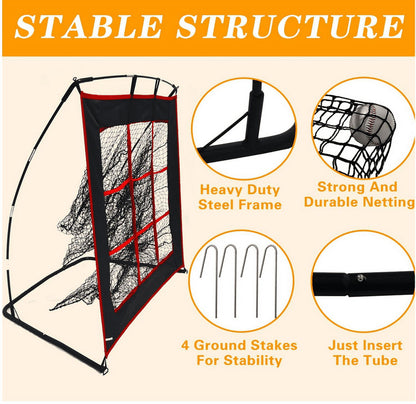 STABLE STRUCTURE

Heavy Duty Steel Frame

Strong And Durable Netting

4 Ground Stakes For Stability

Just Insert The Tube